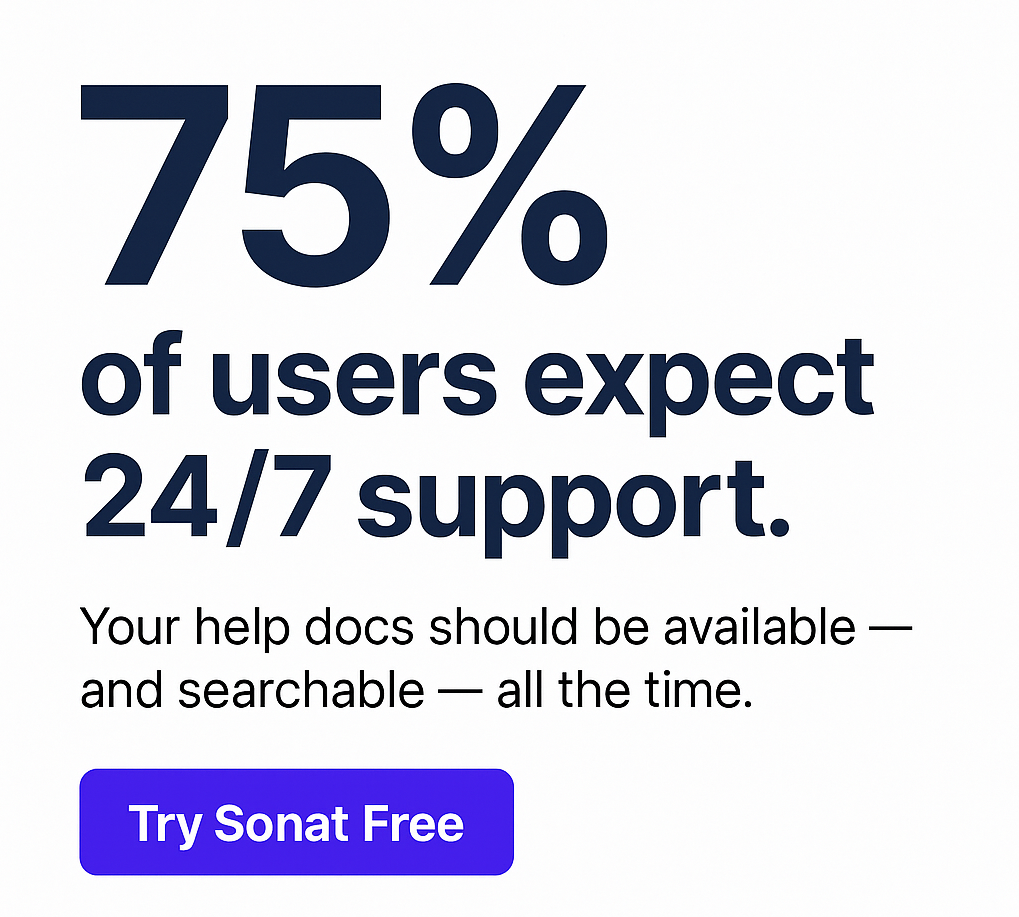 75%

of users expect 24/7 support.

Your help docs should be available — and searchable — all the time.

Try Sonat Free